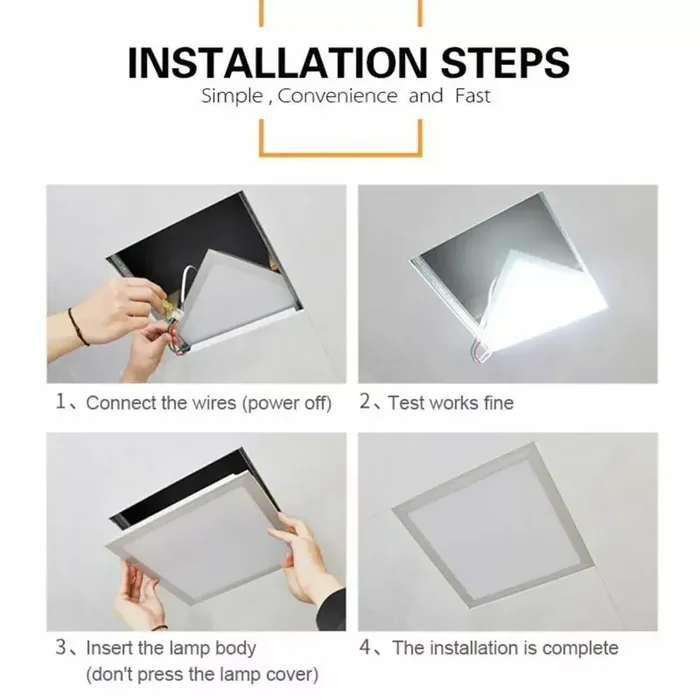 INSTALLATION STEPS
Simple , Convenience and Fast

1、Connect the wires (power off)

2、Test works fine

3、Insert the lamp body (don't press the lamp cover)

4、The installation is complete